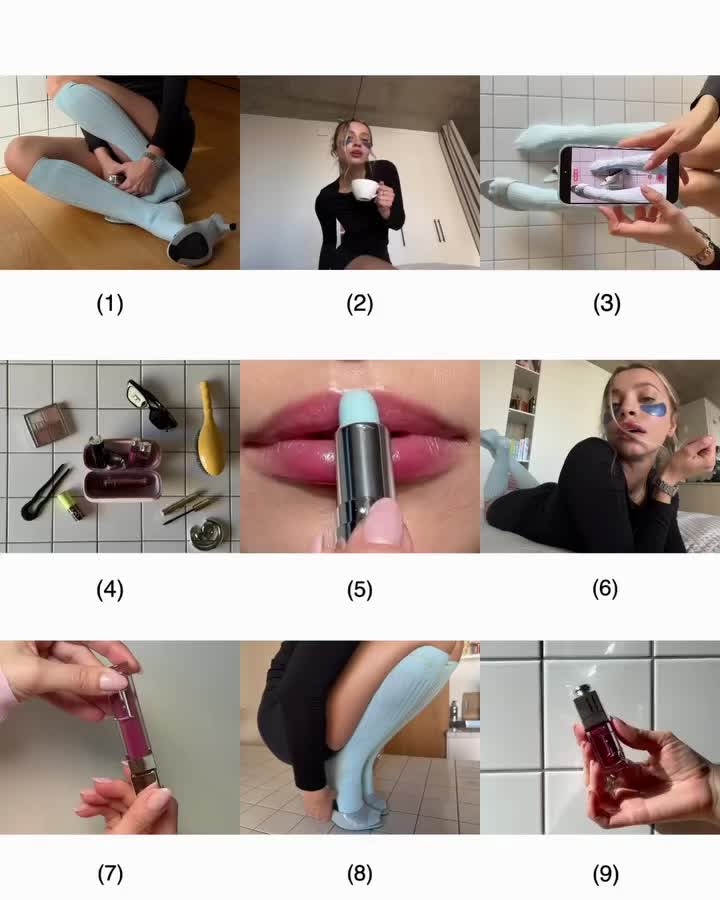 (1)

(2)

(3)

(4)

(5)

(6)

(7)

(8)

(9)